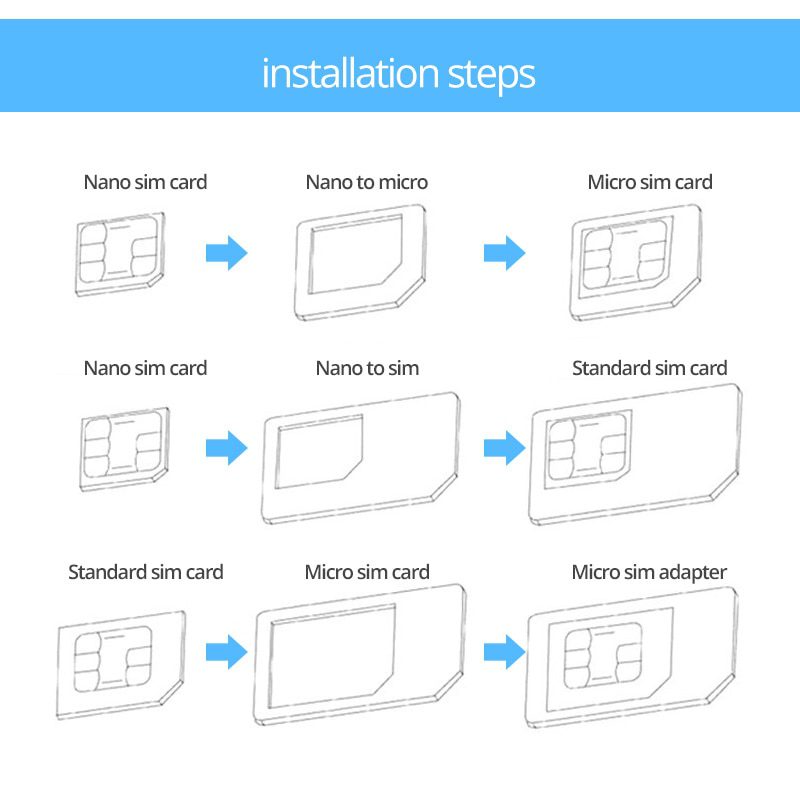 installation steps

Nano sim card

Nano to micro

Micro sim card

Nano sim card

Nano to sim

Standard sim card

Standard sim card

Micro sim card

Micro sim adapter